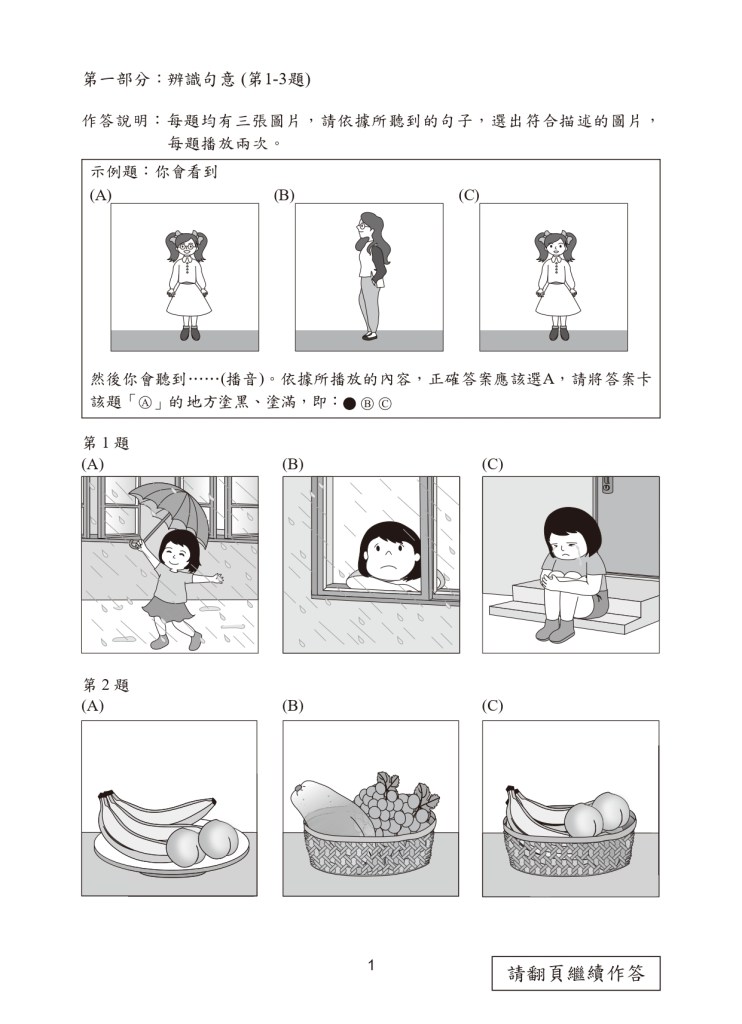 第一部分：辨識句意 (第1-3題)

作答說明：每題均有三張圖片，請依據所聽到的句子，選出符合描述的圖片，每題播放兩次。

示例題：你會看到

(A)

(B)

(C)

然後你會聽到……(播音)。依據所播放的內容，正確答案應該選A，請將答案卡該題「Ⓐ」的地方塗黑、塗滿，即：● Ⓑ Ⓒ

第 1 題

(A)

(B)

(C)

第 2 題

(A)

(B)

(C)

1

請翻頁繼續作答