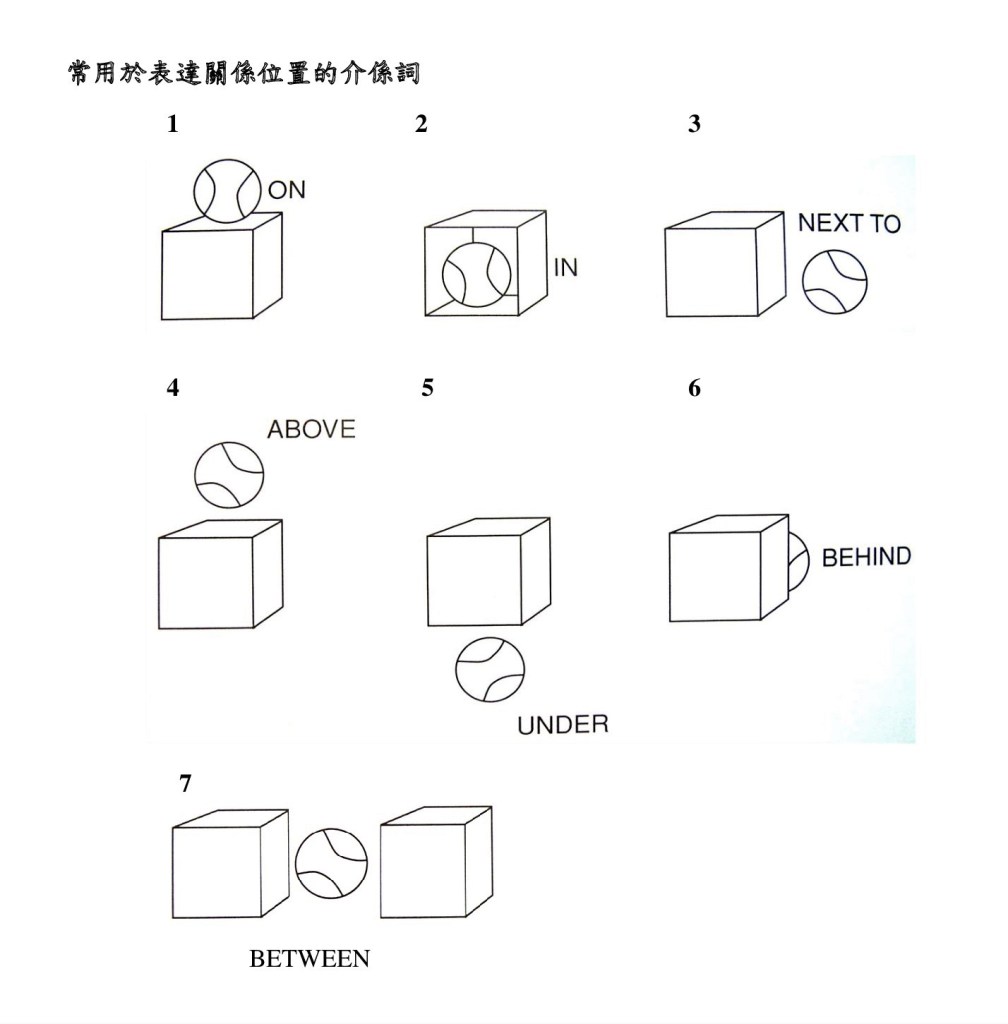 常用於表達關係位置的介係詞

1

ON

2

IN

3

NEXT TO

4

ABOVE

5

UNDER

6

BEHIND

7

BETWEEN