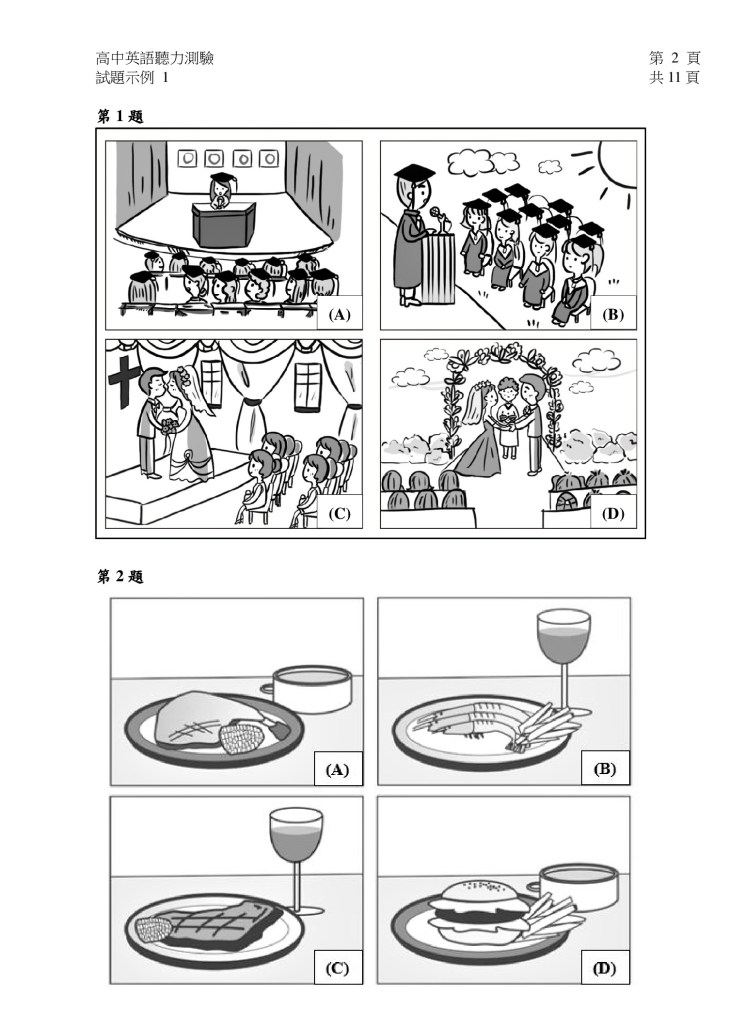 高中英語聽力測驗
試題示例 1

第 2 頁
共 11 頁

第 1 題

(A)

(B)

(C)

(D)

第 2 題

(A)

(B)

(C)

(D)