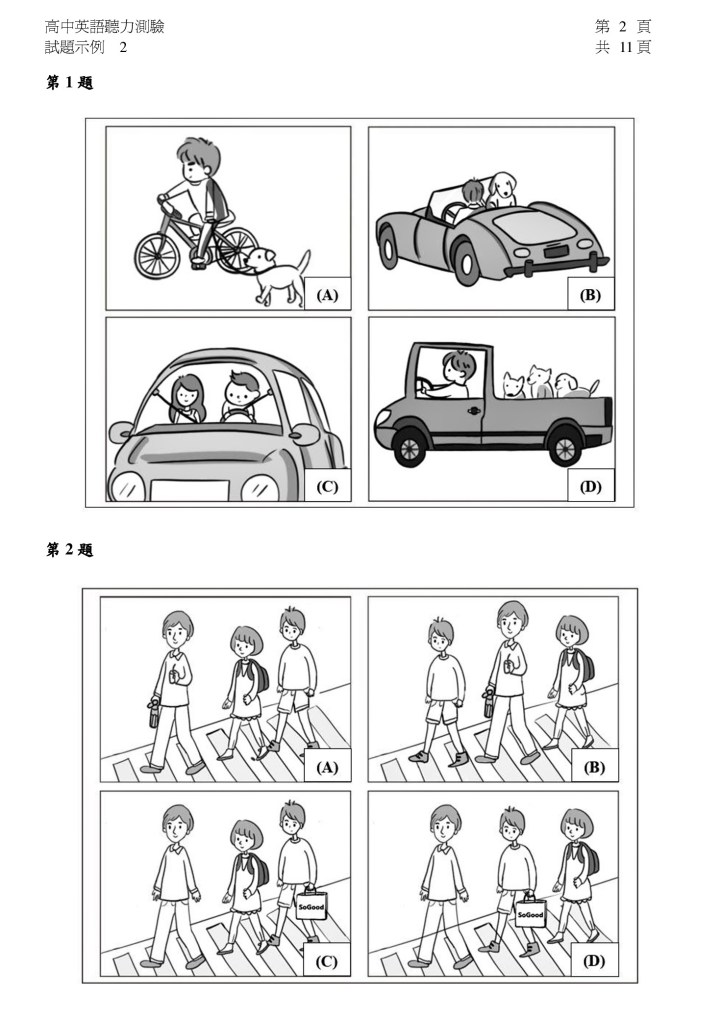 高中英語聽力測驗
試題示例 2

第 2 頁
共 11 頁

第 1 題

(A)
(B)
(C)
(D)

第 2 題

(A)
(B)
SoGood
(C)
SoGood
(D)